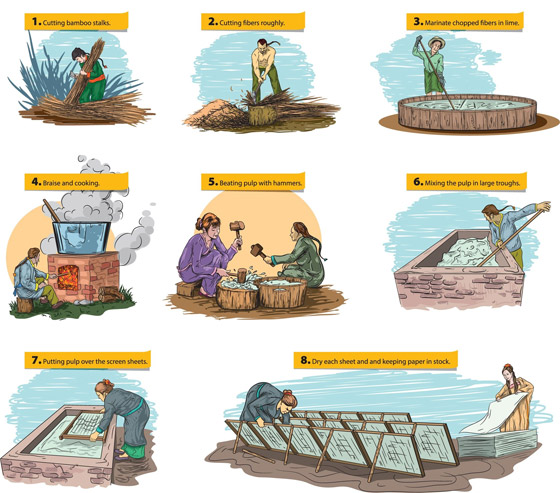 1. Cutting bamboo stalks.

2. Cutting fibers roughly.

3. Marinate chopped fibers in lime.

4. Braise and cooking.

5. Beating pulp with hammers.

6. Mixing the pulp in large troughs.

7. Putting pulp over the screen sheets.

8. Dry each sheet and and keeping paper in stock.